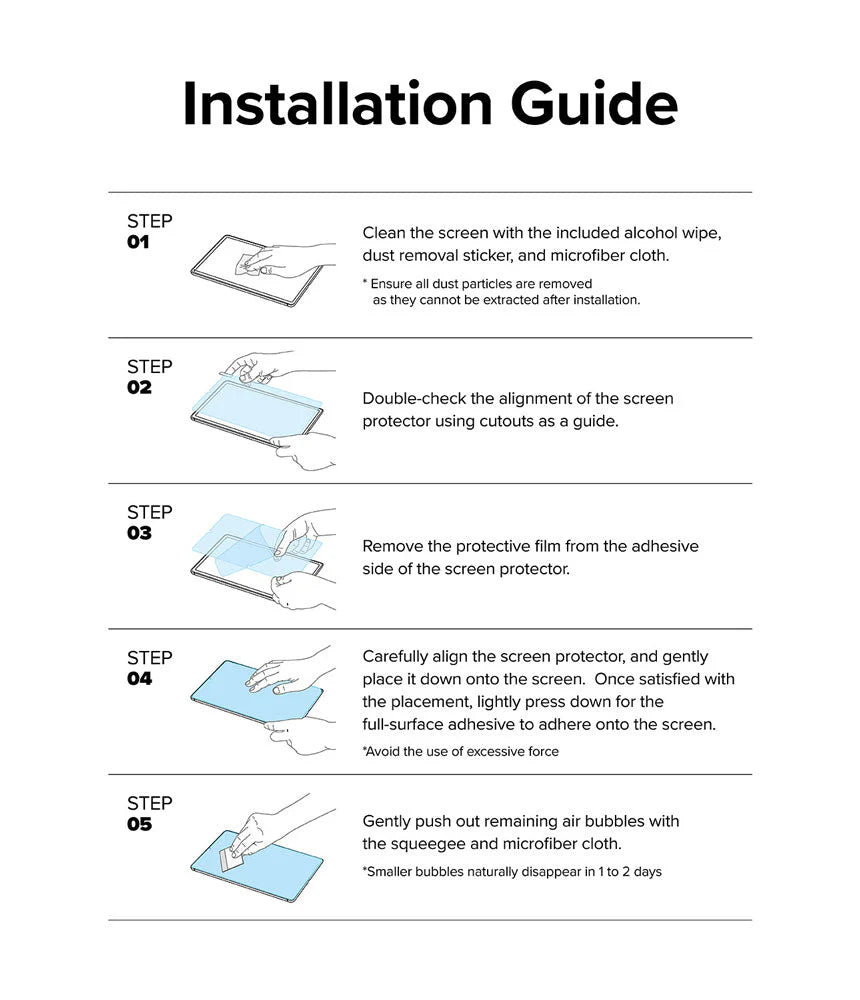 Installation Guide

STEP
01

Clean the screen with the included alcohol wipe, dust removal sticker, and microfiber cloth.

* Ensure all dust particles are removed as they cannot be extracted after installation.

STEP
02

Double-check the alignment of the screen protector using cutouts as a guide.

STEP
03

Remove the protective film from the adhesive side of the screen protector.

STEP
04

Carefully align the screen protector, and gently place it down onto the screen. Once satisfied with the placement, lightly press down for the full-surface adhesive to adhere onto the screen.

*Avoid the use of excessive force

STEP
05

Gently push out remaining air bubbles with the squeegee and microfiber cloth.

*Smaller bubbles naturally disappear in 1 to 2 days