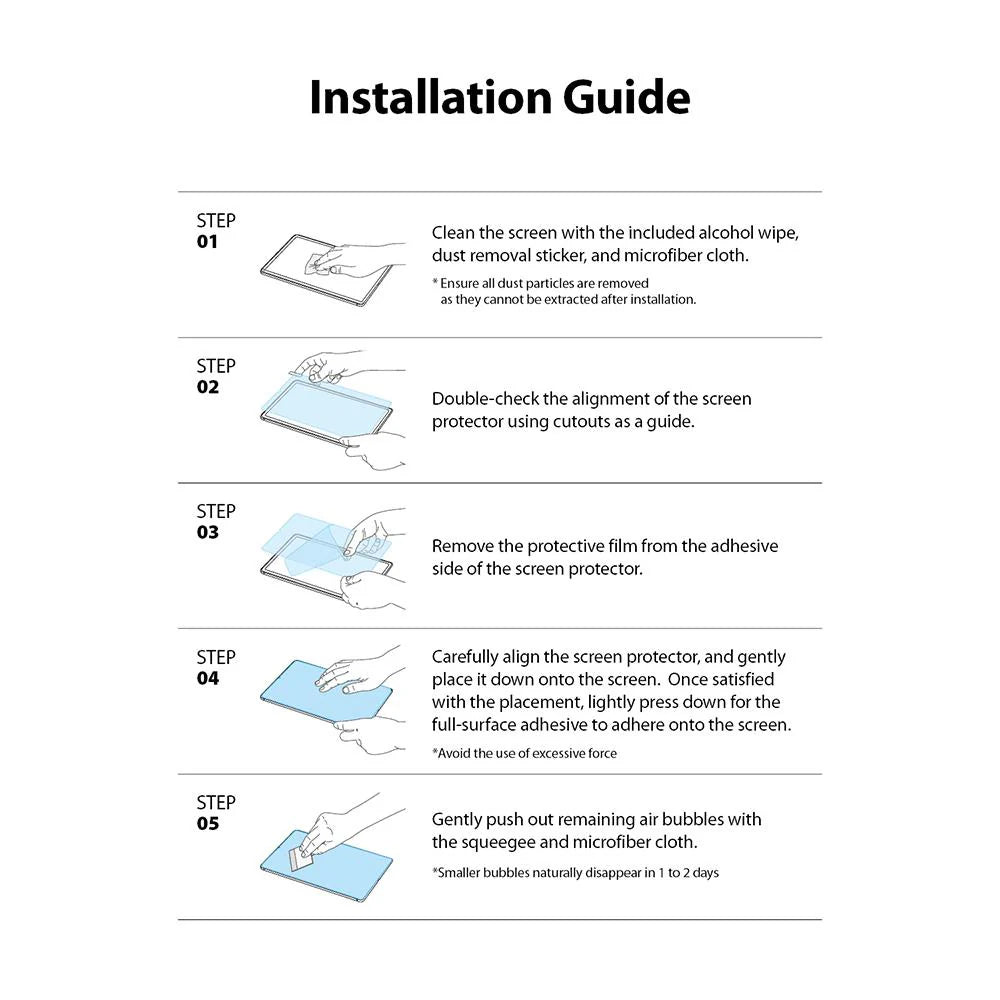 Installation Guide

STEP
01

Clean the screen with the included alcohol wipe, dust removal sticker, and microfiber cloth.

* Ensure all dust particles are removed as they cannot be extracted after installation.

STEP
02

Double-check the alignment of the screen protector using cutouts as a guide.

STEP
03

Remove the protective film from the adhesive side of the screen protector.

STEP
04

Carefully align the screen protector, and gently place it down onto the screen. Once satisfied with the placement, lightly press down for the full-surface adhesive to adhere onto the screen.

*Avoid the use of excessive force

STEP
05

Gently push out remaining air bubbles with the squeegee and microfiber cloth.

*Smaller bubbles naturally disappear in 1 to 2 days