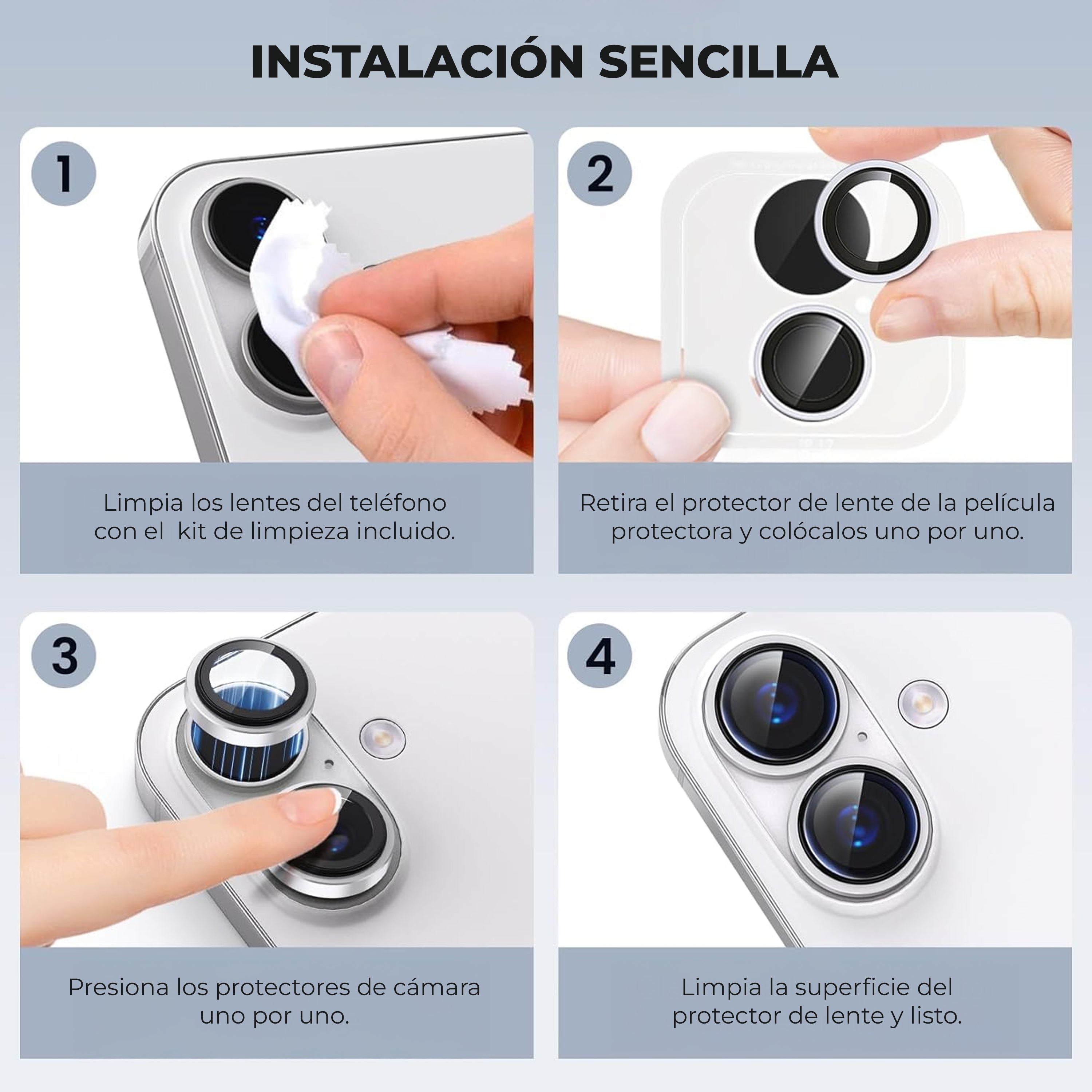 INSTALACIÓN SENCILLA

1

Limpia los lentes del teléfono con el kit de limpieza incluido.

2

Retira el protector de lente de la película protectora y colócalos uno por uno.

3

Presiona los protectores de cámara uno por uno.

4

Limpia la superficie del protector de lente y listo.