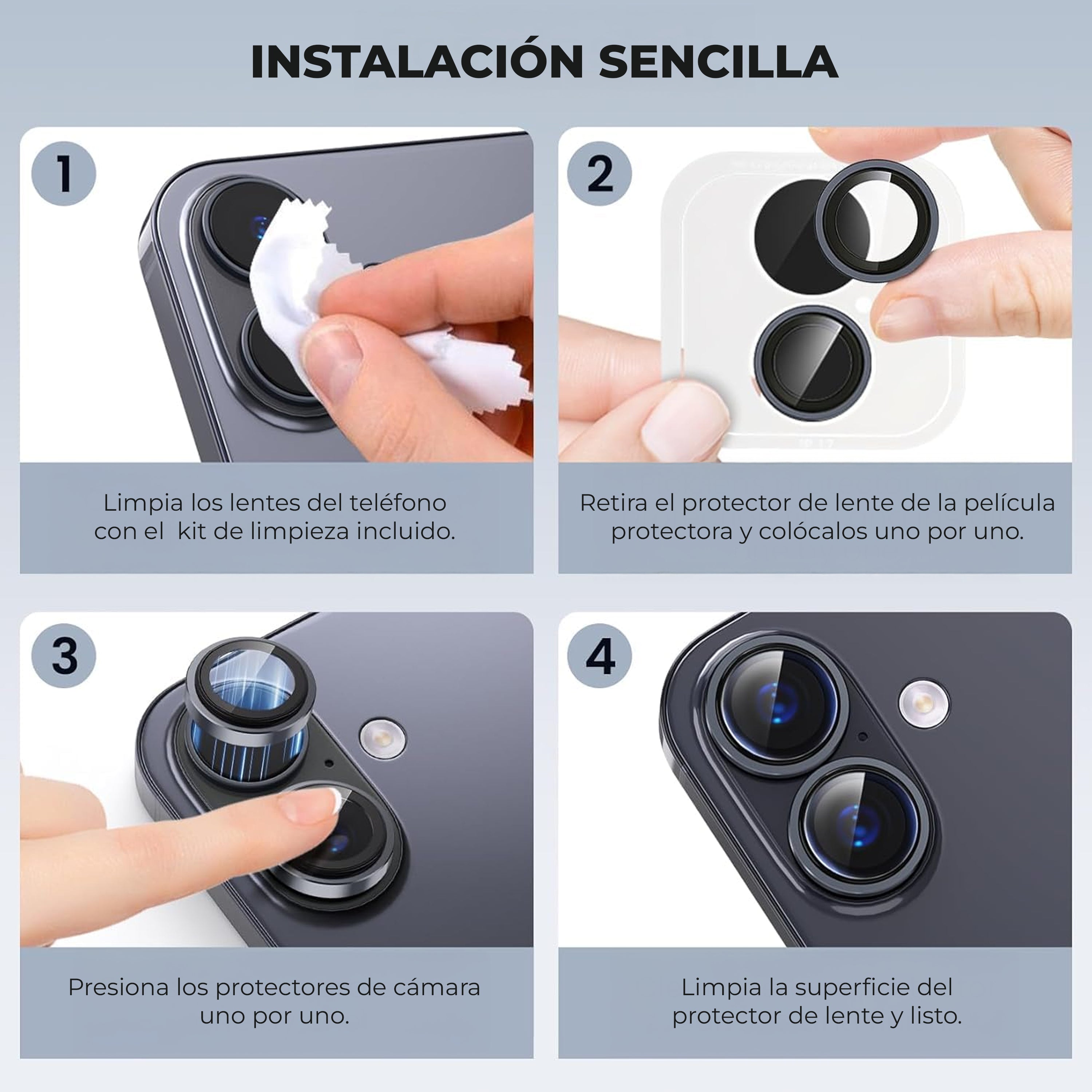 INSTALACIÓN SENCILLA

1

Limpia los lentes del teléfono con el kit de limpieza incluido.

2

Retira el protector de lente de la película protectora y colócalos uno por uno.

3

Presiona los protectores de cámara uno por uno.

4

Limpia la superficie del protector de lente y listo.