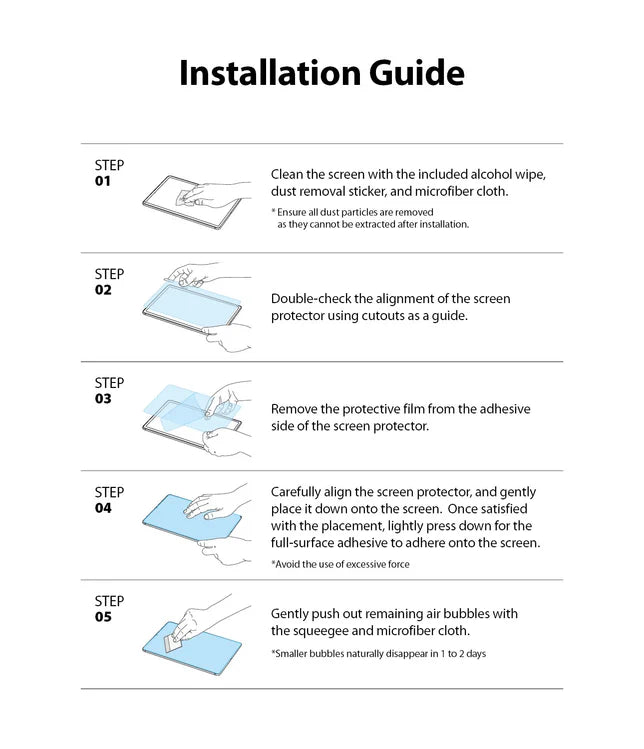 Installation Guide

STEP
01

Clean the screen with the included alcohol wipe, dust removal sticker, and microfiber cloth.

* Ensure all dust particles are removed as they cannot be extracted after installation.

STEP
02

Double-check the alignment of the screen protector using cutouts as a guide.

STEP
03

Remove the protective film from the adhesive side of the screen protector.

STEP
04

Carefully align the screen protector, and gently place it down onto the screen. Once satisfied with the placement, lightly press down for the full-surface adhesive to adhere onto the screen.

*Avoid the use of excessive force

STEP
05

Gently push out remaining air bubbles with the squeegee and microfiber cloth.

*Smaller bubbles naturally disappear in 1 to 2 days