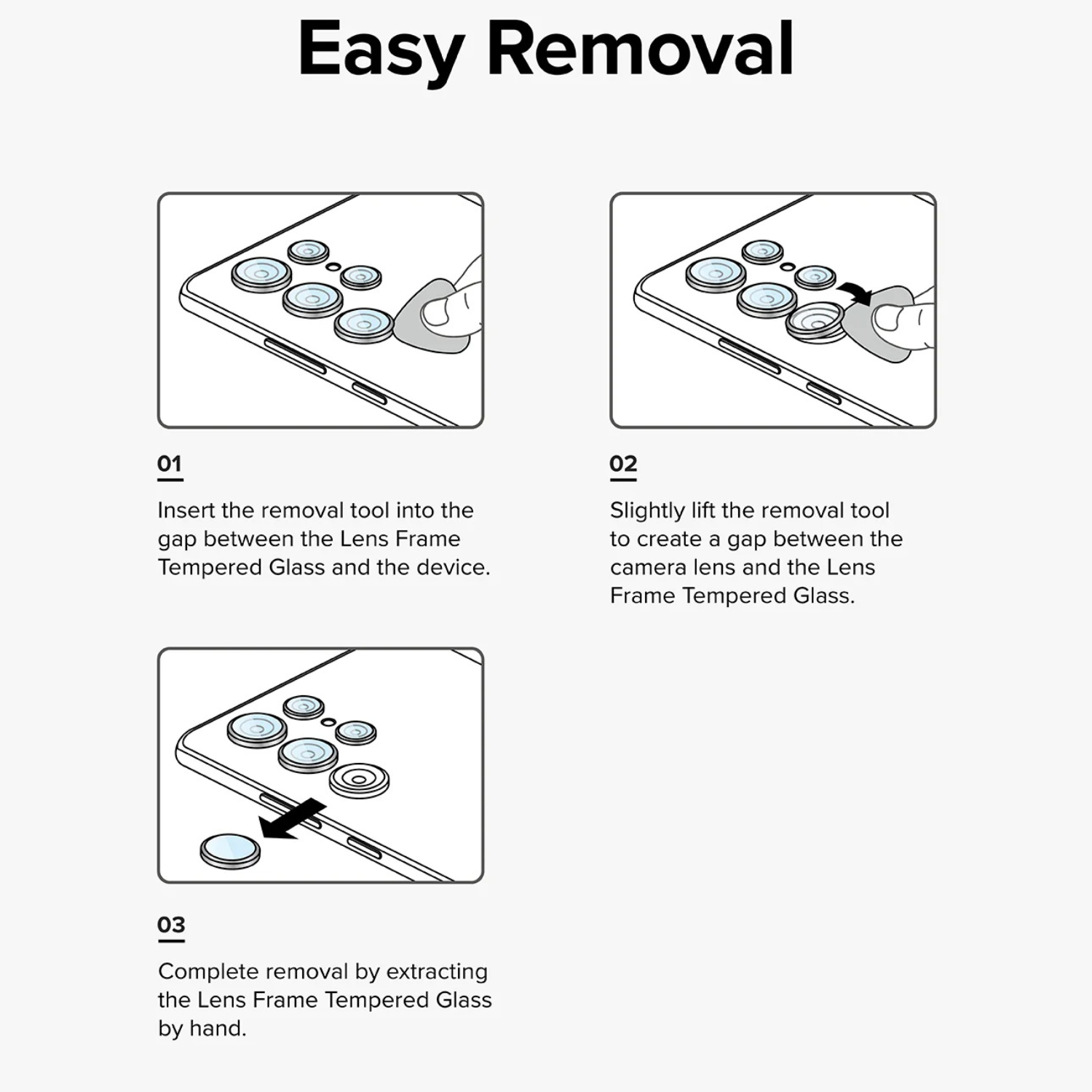 Easy Removal

01

Insert the removal tool into the gap between the Lens Frame Tempered Glass and the device.

02

Slightly lift the removal tool to create a gap between the camera lens and the Lens Frame Tempered Glass.

03

Complete removal by extracting the Lens Frame Tempered Glass by hand.