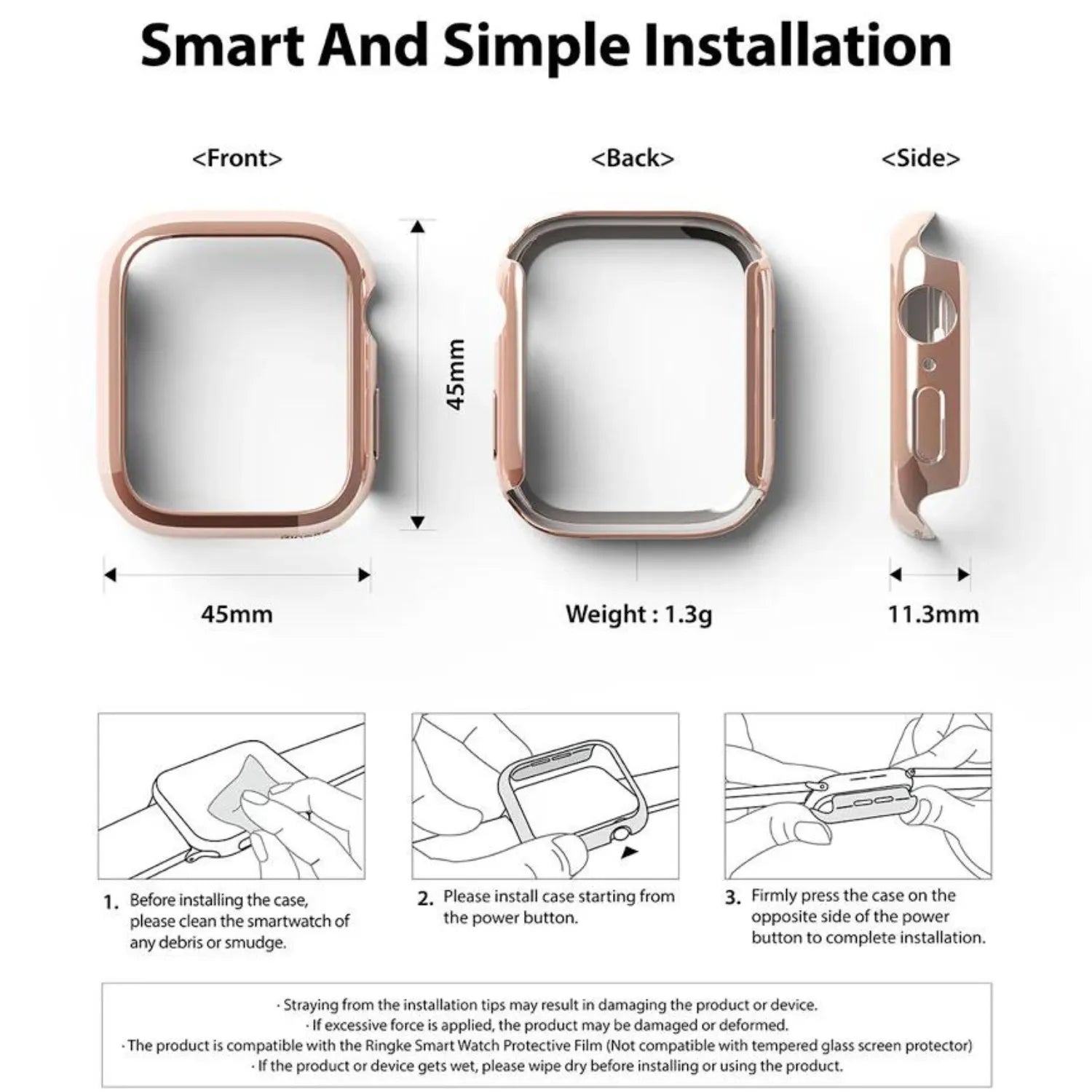 Smart And Simple Installation

<Front>

<Back>

<Side>

45mm

45mm

Weight : 1.3g

11.3mm

1. Before installing the case, please clean the smartwatch of any debris or smudge.

2. Please install case starting from the power button.

3. Firmly press the case on the opposite side of the power button to complete installation.

· Straying from the installation tips may result in damaging the product or device.
· If excessive force is applied, the product may be damaged or deformed.
· The product is compatible with the Ringke Smart Watch Protective Film (Not compatible with tempered glass screen protector)
· If the product or device gets wet, please wipe dry before installing or using the product.