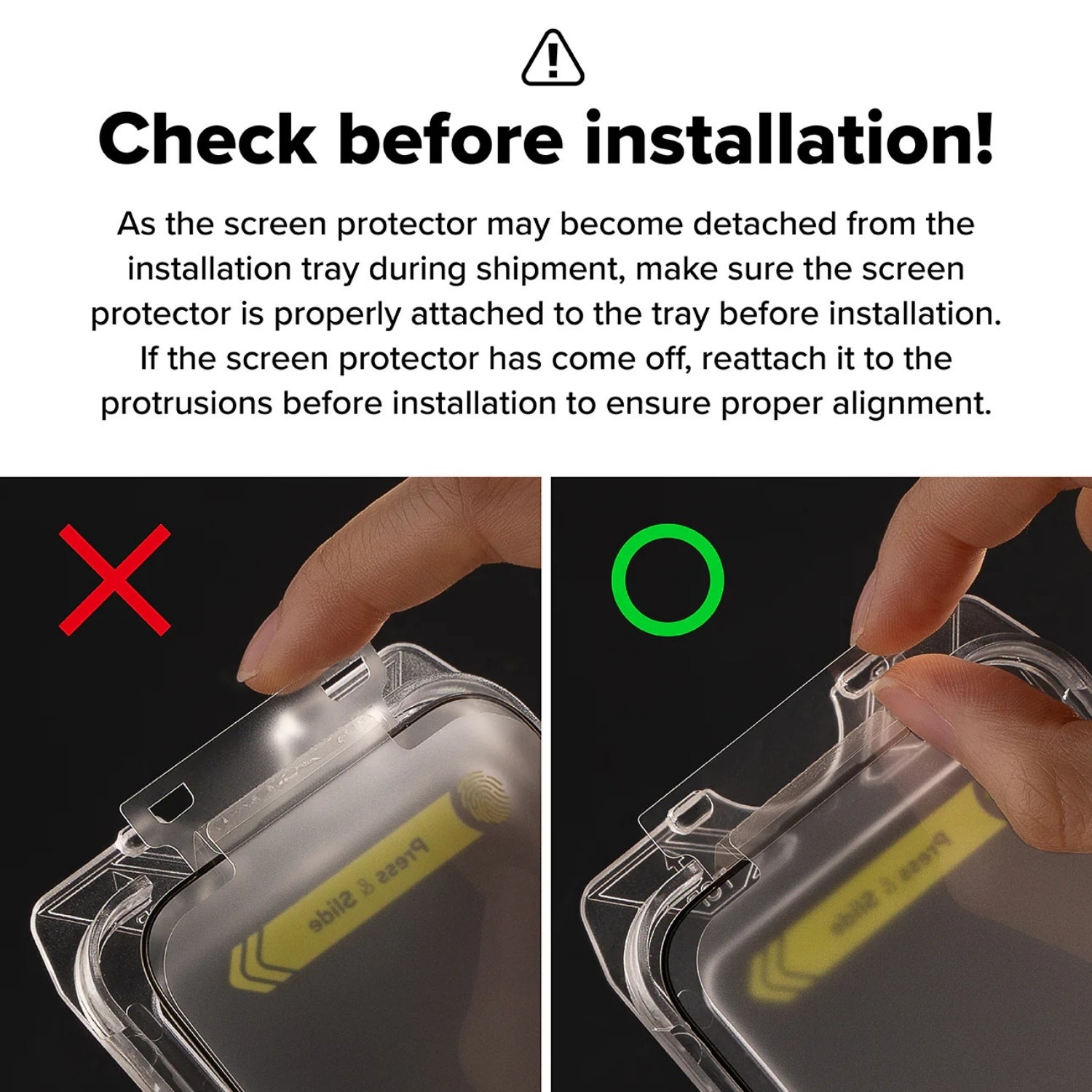 Check before installation!

As the screen protector may become detached from the installation tray during shipment, make sure the screen protector is properly attached to the tray before installation. If the screen protector has come off, reattach it to the protrusions before installation to ensure proper alignment.

Press & Slide

Press & Slide